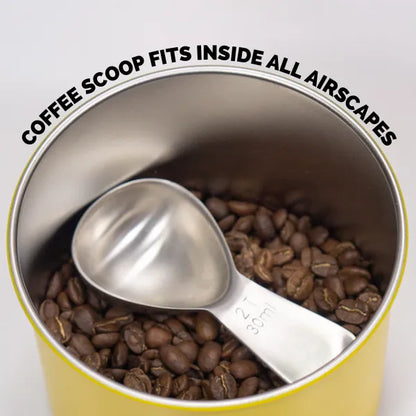 COFFEE SCOOP FITS INSIDE ALL AIRSCAPES

2T
30ml